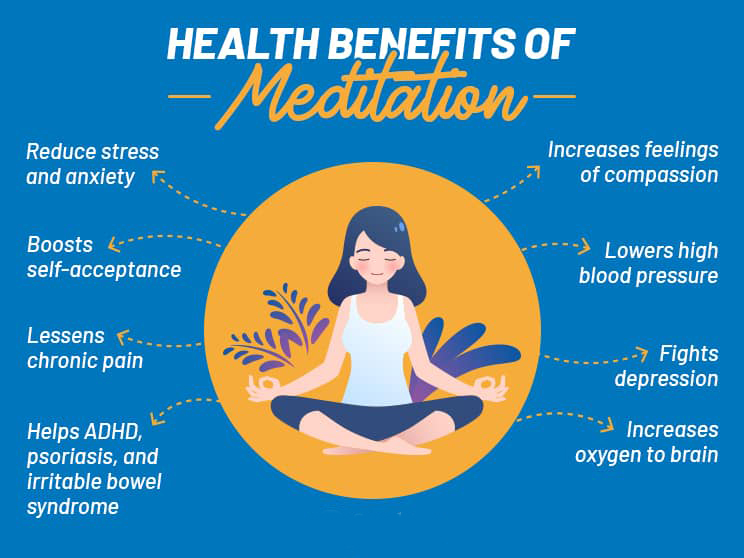 HEALTH BENEFITS OF
Meditation

Reduce stress and anxiety

Boosts self-acceptance

Lessens chronic pain

Helps ADHD, psoriasis, and irritable bowel syndrome

Increases feelings of compassion

Lowers high blood pressure

Fights depression

Increases oxygen to brain